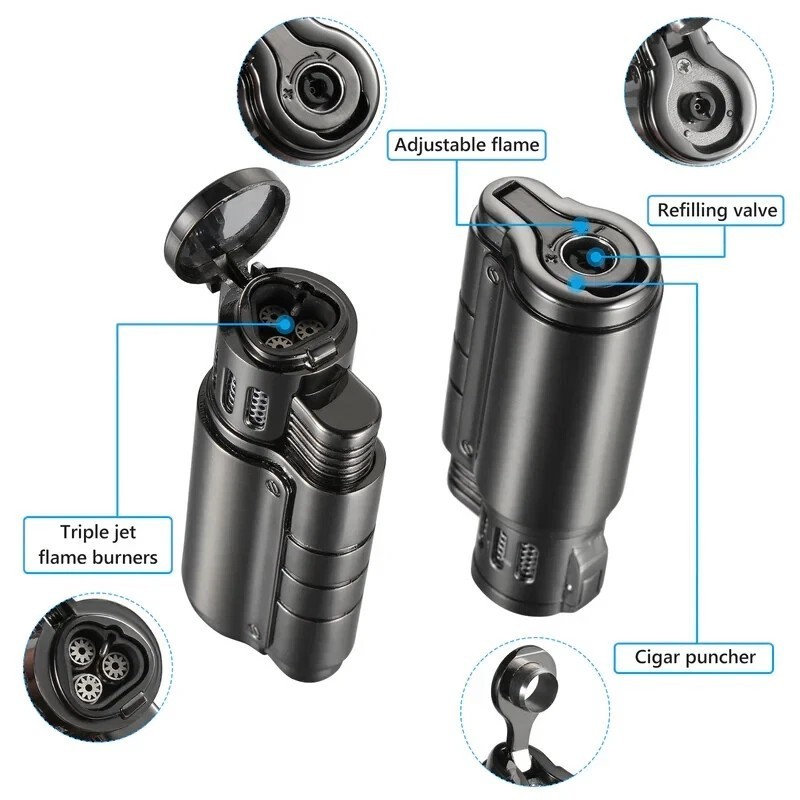 Adjustable flame

Refilling valve

Triple jet flame burners

Cigar puncher